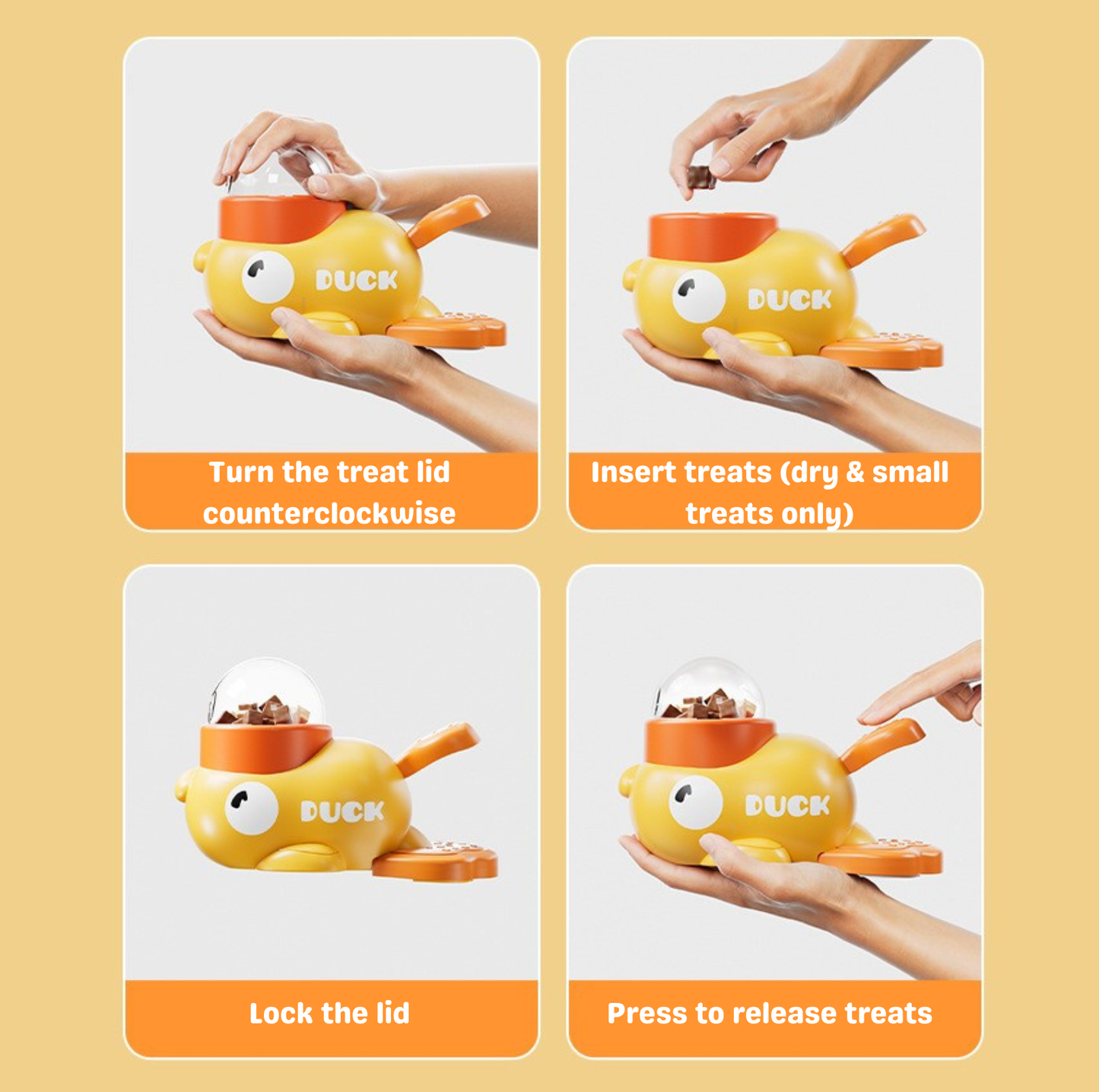 DUCK

Turn the treat lid counterclockwise

DUCK

Insert treats (dry & small treats only)

DUCK

Lock the lid

DUCK

Press to release treats