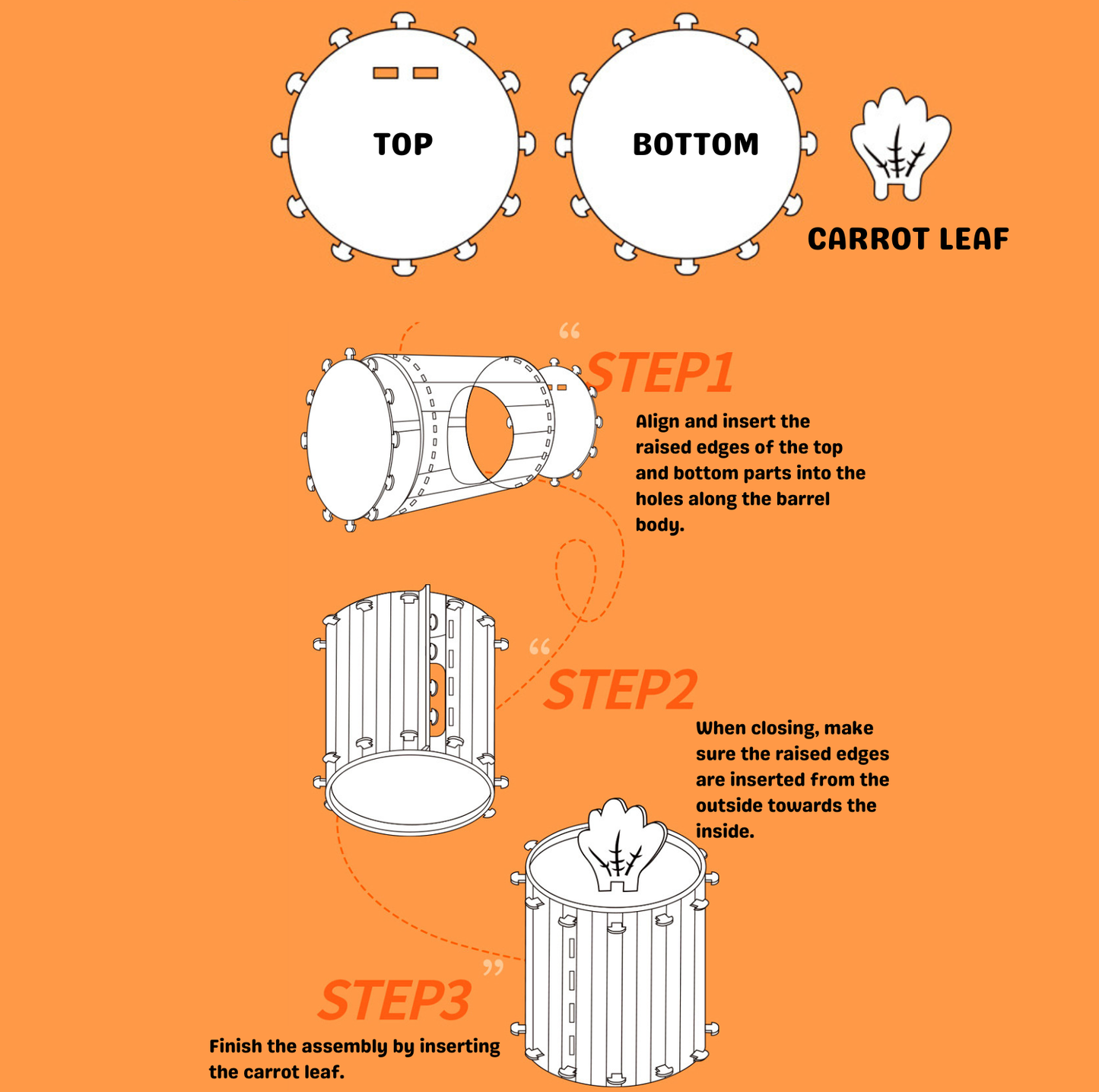 TOP

BOTTOM

CARROT LEAF

“

STEP1

Align and insert the raised edges of the top and bottom parts into the holes along the barrel body.

“

STEP2

When closing, make sure the raised edges are inserted from the outside towards the inside.

”

STEP3

Finish the assembly by inserting the carrot leaf.