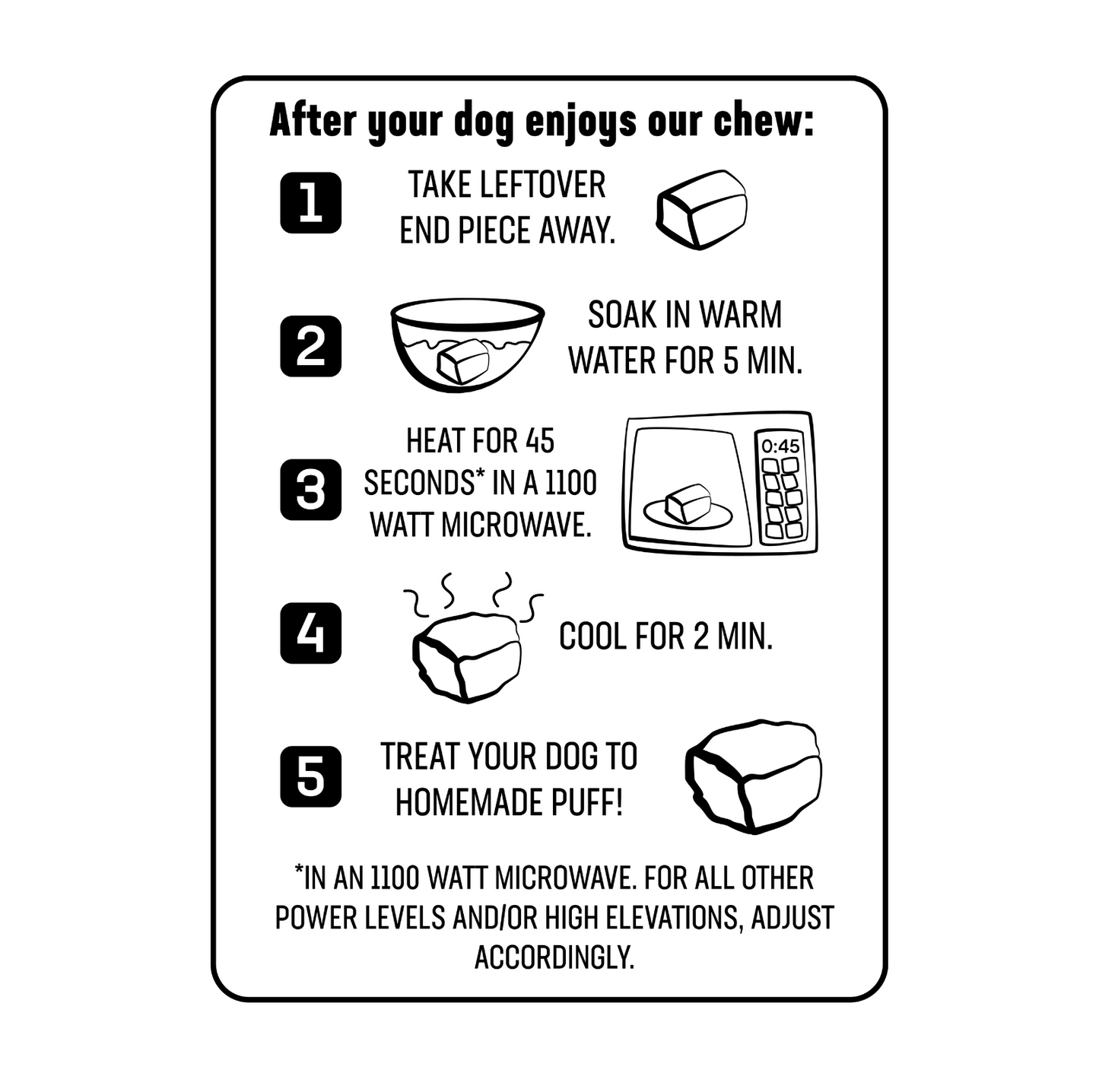 After your dog enjoys our chew:

1 TAKE LEFTOVER END PIECE AWAY.

2 SOAK IN WARM WATER FOR 5 MIN.

3 HEAT FOR 45 SECONDS* IN A 1100 WATT MICROWAVE.

0:45

4 COOL FOR 2 MIN.

5 TREAT YOUR DOG TO HOMEMADE PUFF!

*IN AN 1100 WATT MICROWAVE. FOR ALL OTHER POWER LEVELS AND/OR HIGH ELEVATIONS, ADJUST ACCORDINGLY.