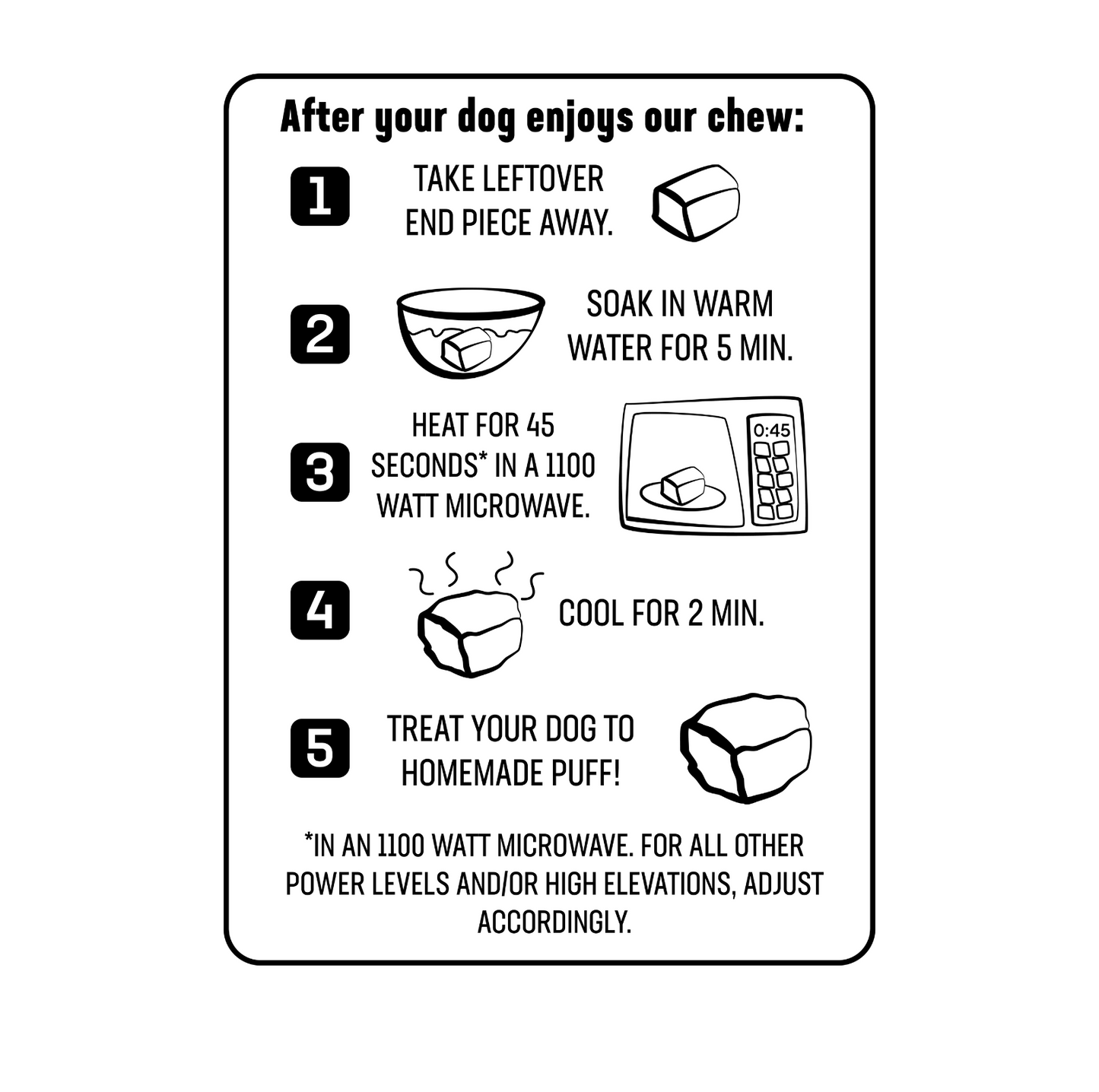 After your dog enjoys our chew:

1 TAKE LEFTOVER END PIECE AWAY.

2 SOAK IN WARM WATER FOR 5 MIN.

3 HEAT FOR 45 SECONDS* IN A 1100 WATT MICROWAVE.

0:45

4 COOL FOR 2 MIN.

5 TREAT YOUR DOG TO HOMEMADE PUFF!

*IN AN 1100 WATT MICROWAVE. FOR ALL OTHER POWER LEVELS AND/OR HIGH ELEVATIONS, ADJUST ACCORDINGLY.