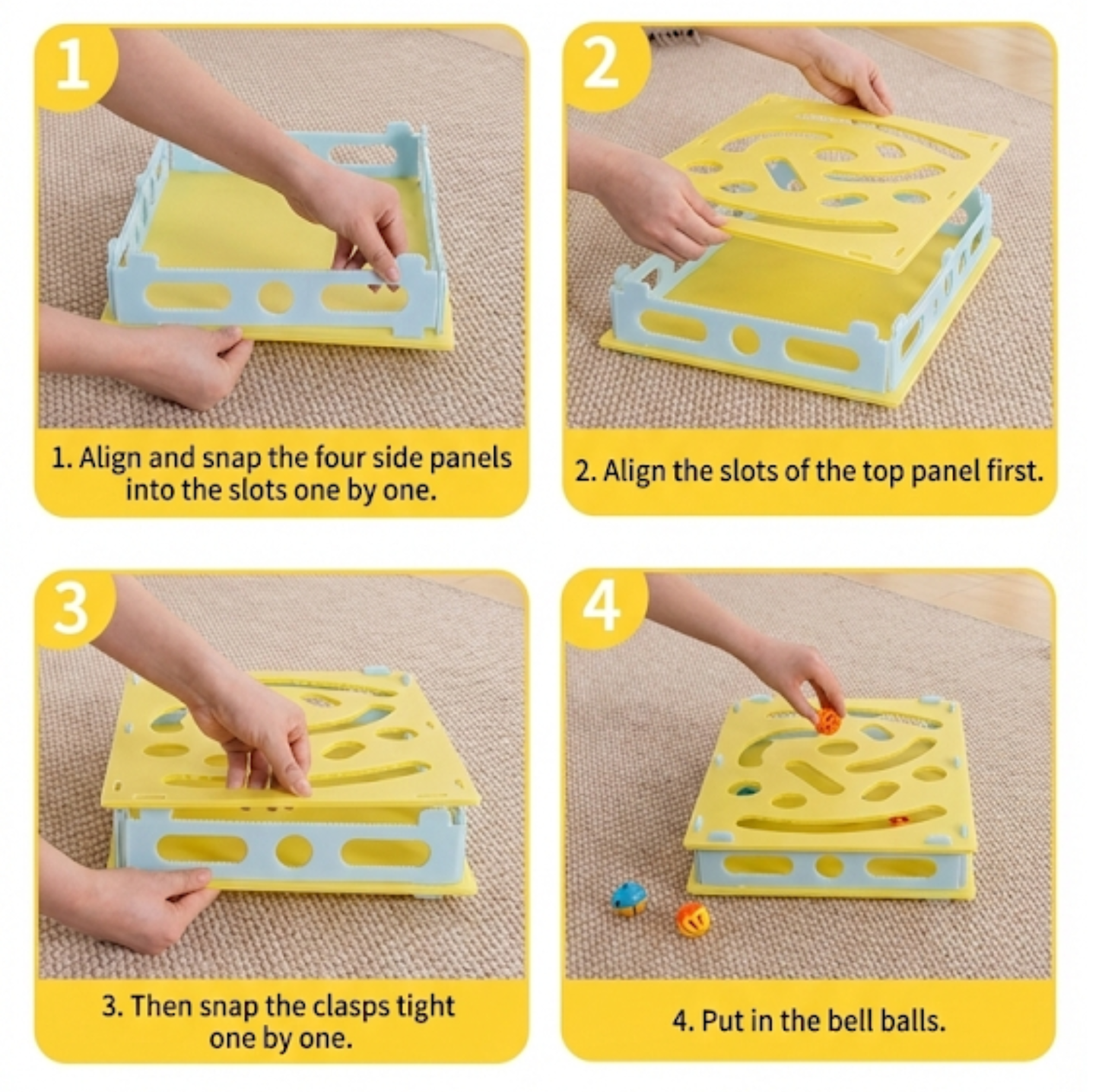 1

1. Align and snap the four side panels into the slots one by one.

2

2. Align the slots of the top panel first.

3

3. Then snap the clasps tight one by one.

4

4. Put in the bell balls.