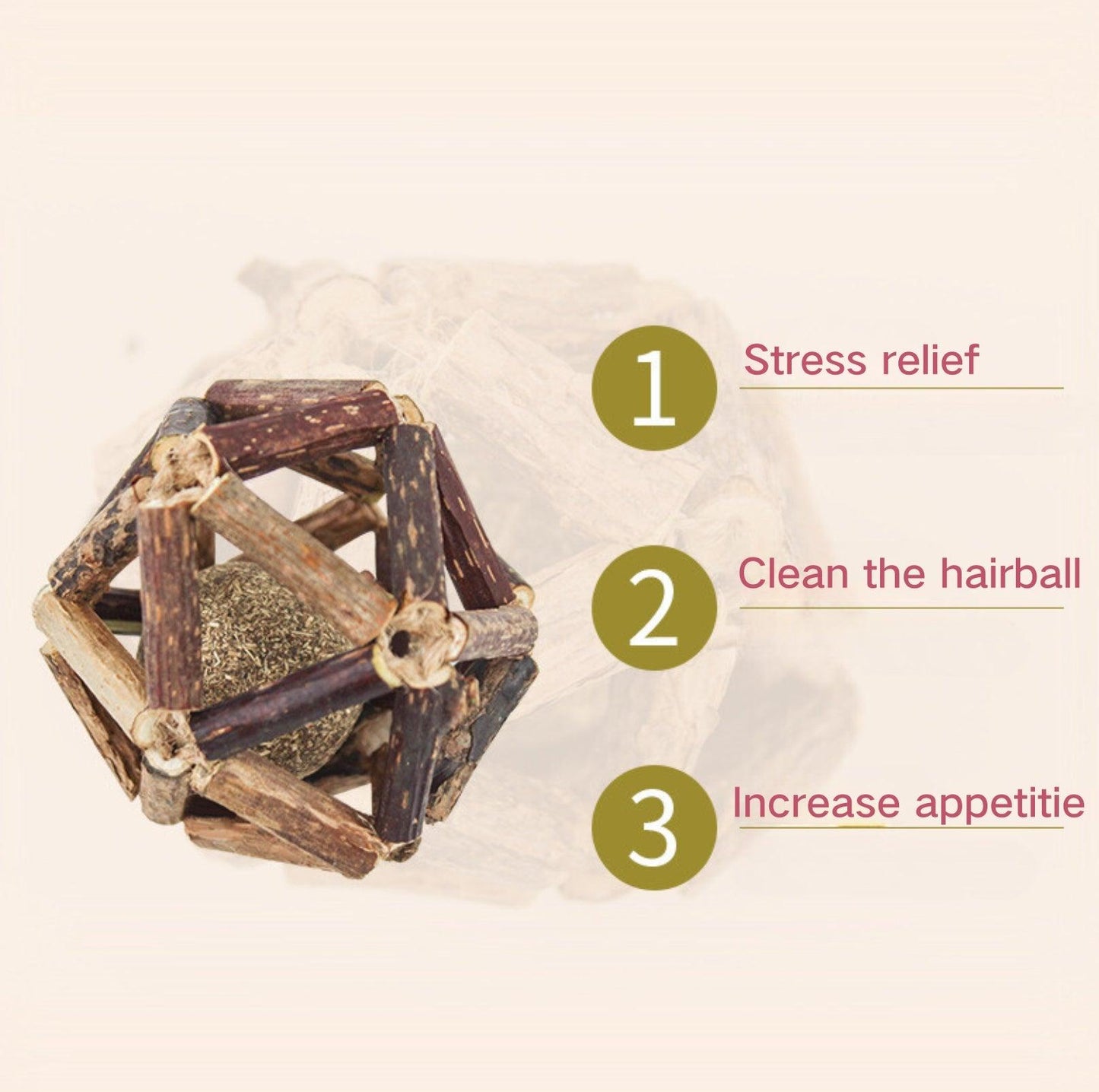 1
Stress relief

2
Clean the hairball

3
Increase appetitie