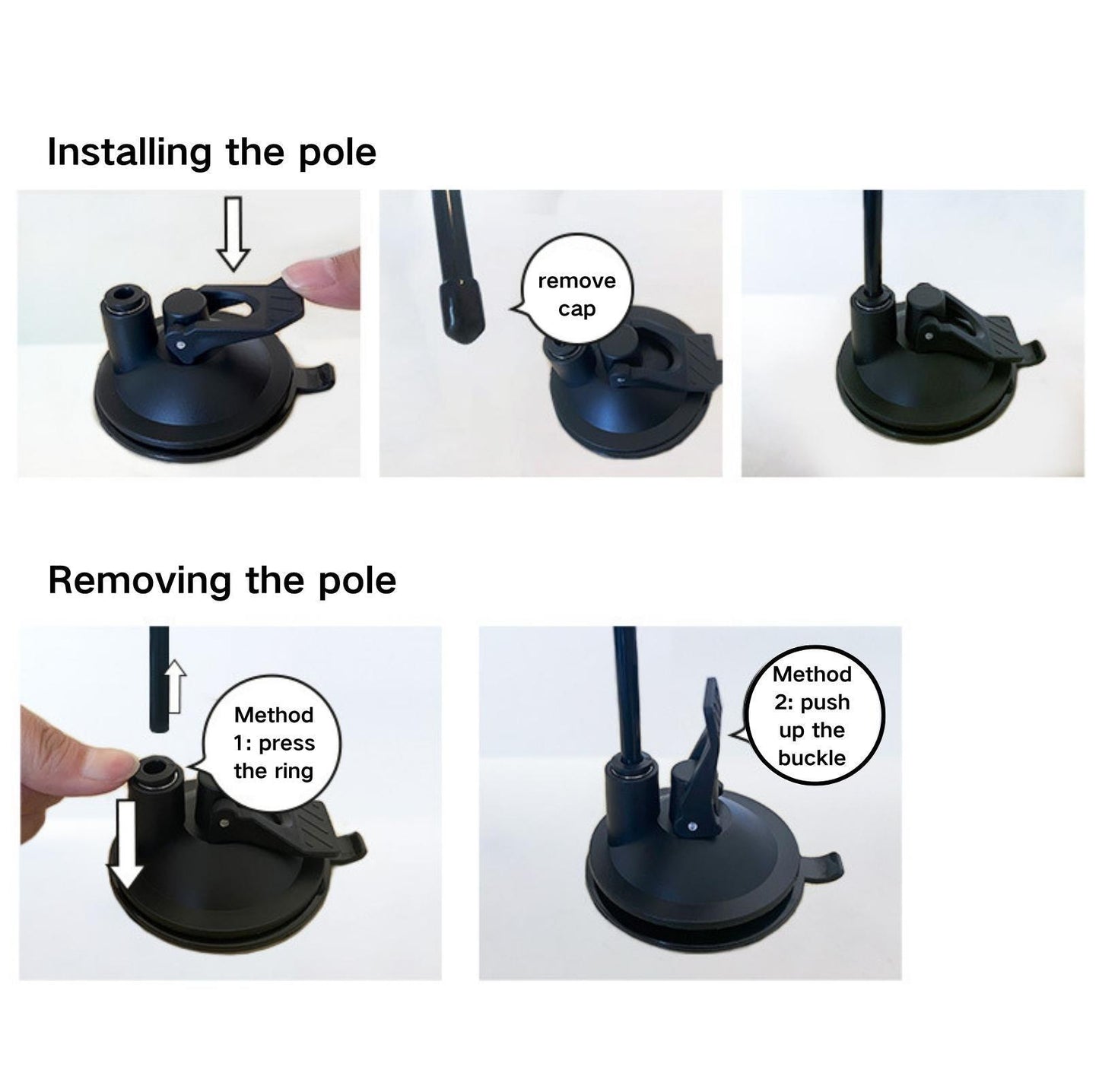 Installing the pole

remove cap

Removing the pole

Method 1: press the ring

Method 2: push up the buckle