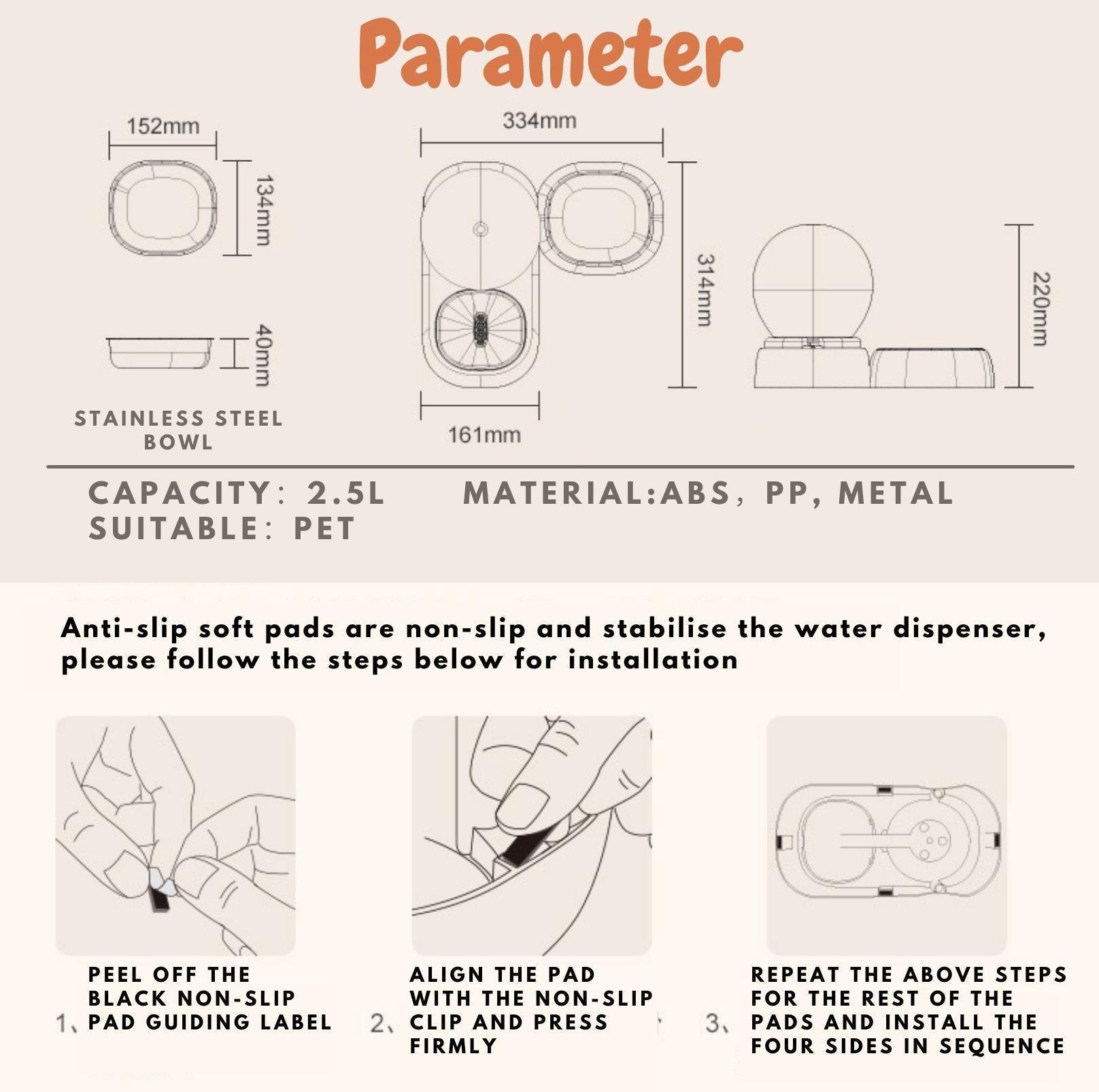 Parameter

152mm
134mm
40mm
STAINLESS STEEL BOWL

334mm
314mm
161mm
220mm

CAPACITY: 2.5L MATERIAL:ABS, PP, METAL
SUITABLE: PET

Anti-slip soft pads are non-slip and stabilise the water dispenser, please follow the steps below for installation

1、PEEL OFF THE BLACK NON-SLIP PAD GUIDING LABEL

2、ALIGN THE PAD WITH THE NON-SLIP CLIP AND PRESS FIRMLY

3、REPEAT THE ABOVE STEPS FOR THE REST OF THE PADS AND INSTALL THE FOUR SIDES IN SEQUENCE