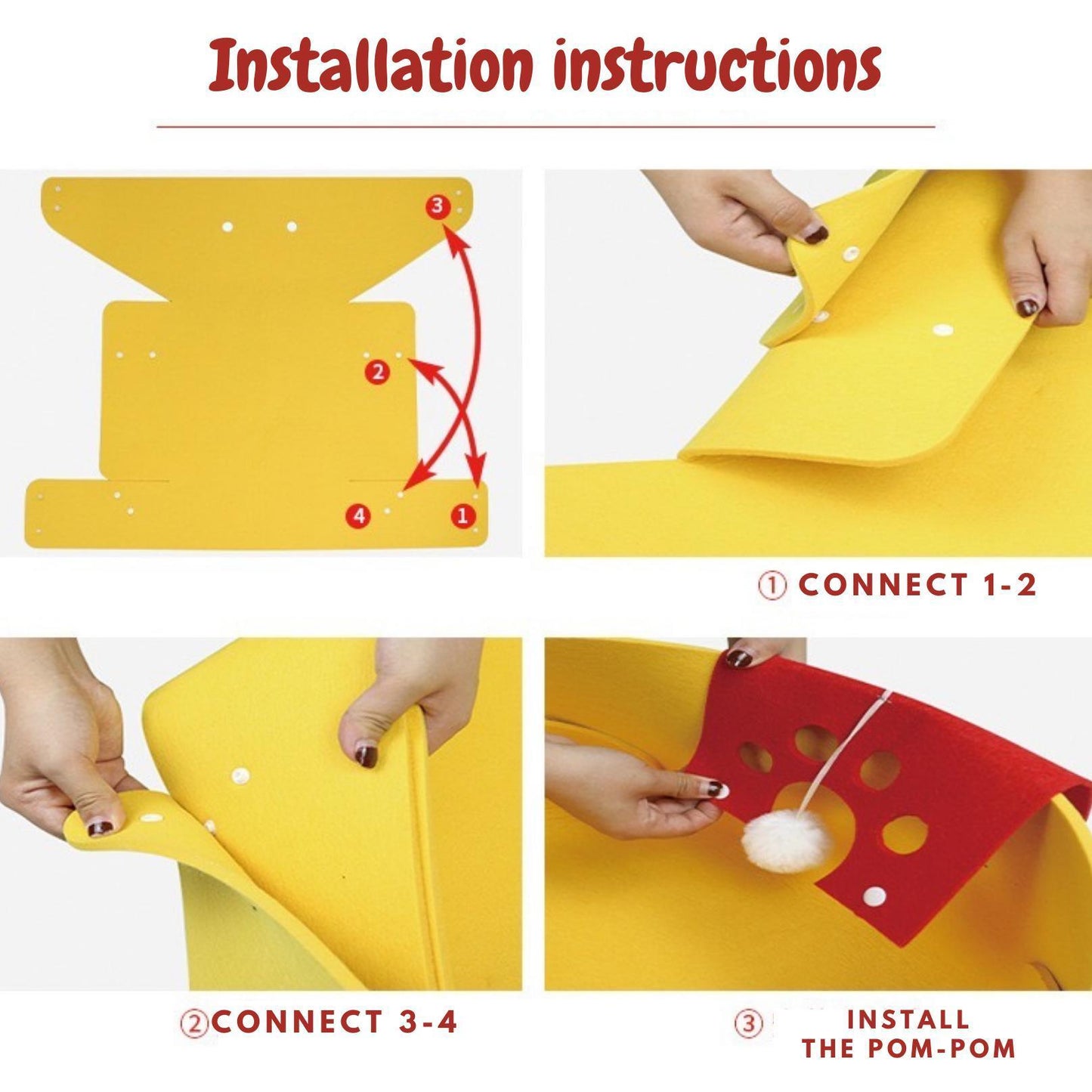 Installation instructions

3

2

4

1

① CONNECT 1-2

②CONNECT 3-4

③ INSTALL THE POM-POM