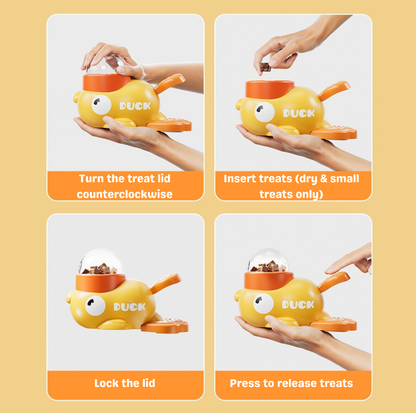 DUCK

Turn the treat lid counterclockwise

DUCK

Insert treats (dry & small treats only)

DUCK

Lock the lid

DUCK

Press to release treats