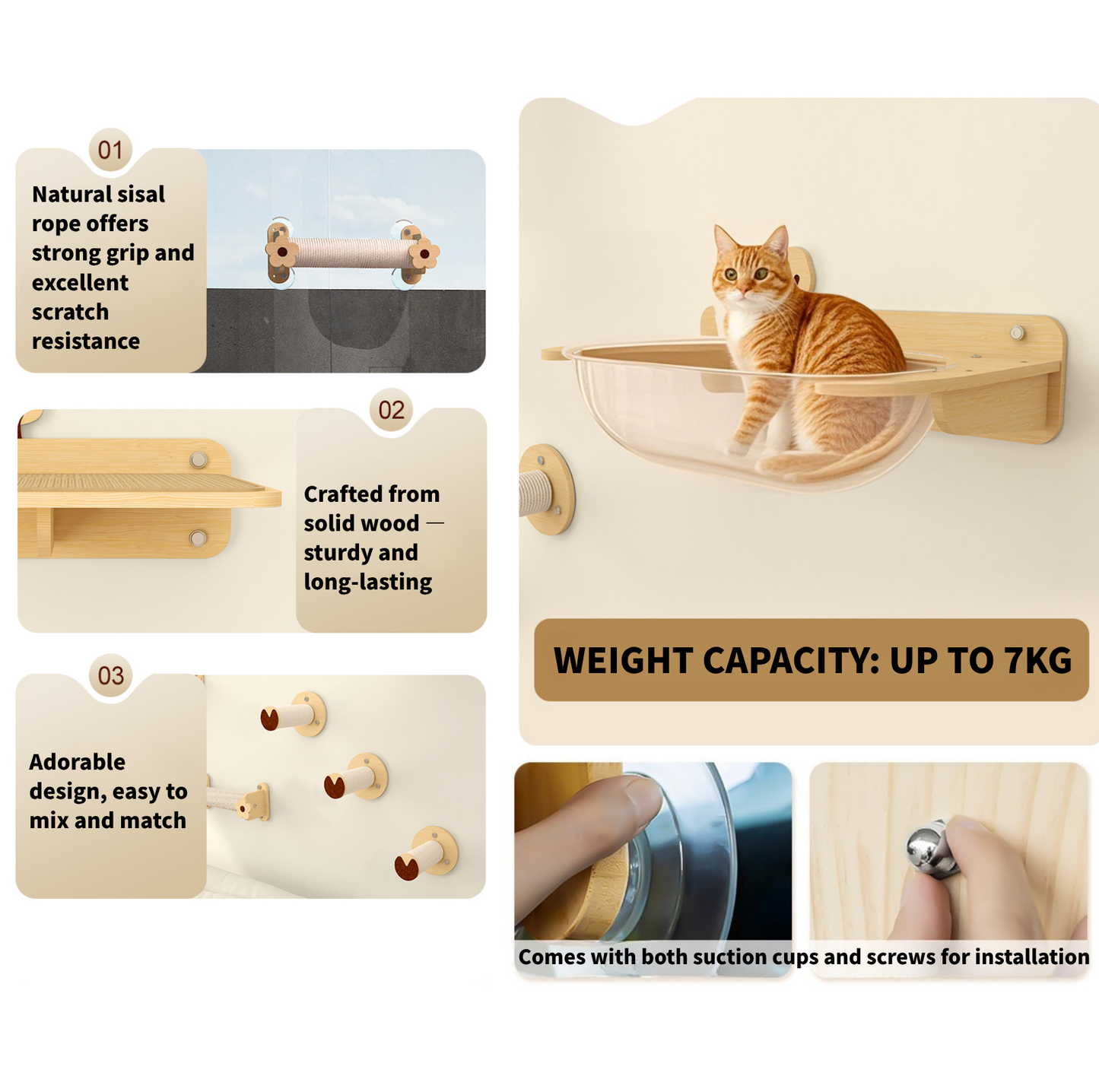 01

Natural sisal rope offers strong grip and excellent scratch resistance

02

Crafted from solid wood — sturdy and long-lasting

03

Adorable design, easy to mix and match

WEIGHT CAPACITY: UP TO 7KG

Comes with both suction cups and screws for installation