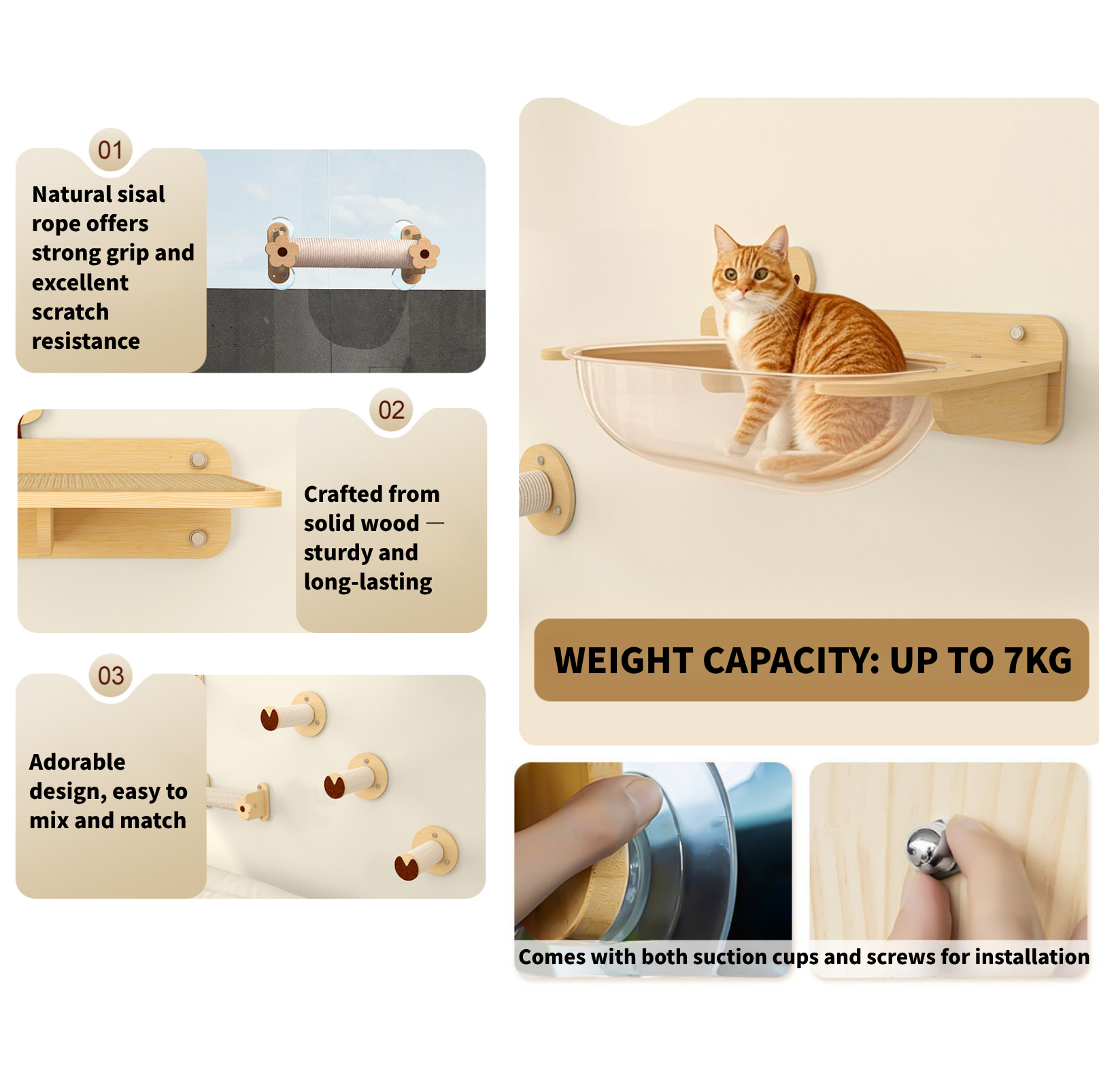 01

Natural sisal rope offers strong grip and excellent scratch resistance

02

Crafted from solid wood — sturdy and long-lasting

03

Adorable design, easy to mix and match

WEIGHT CAPACITY: UP TO 7KG

Comes with both suction cups and screws for installation