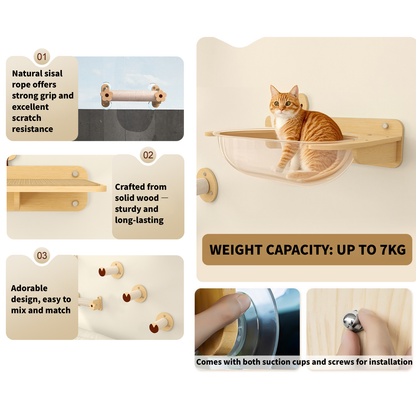 01

Natural sisal rope offers strong grip and excellent scratch resistance

02

Crafted from solid wood — sturdy and long-lasting

03

Adorable design, easy to mix and match

WEIGHT CAPACITY: UP TO 7KG

Comes with both suction cups and screws for installation