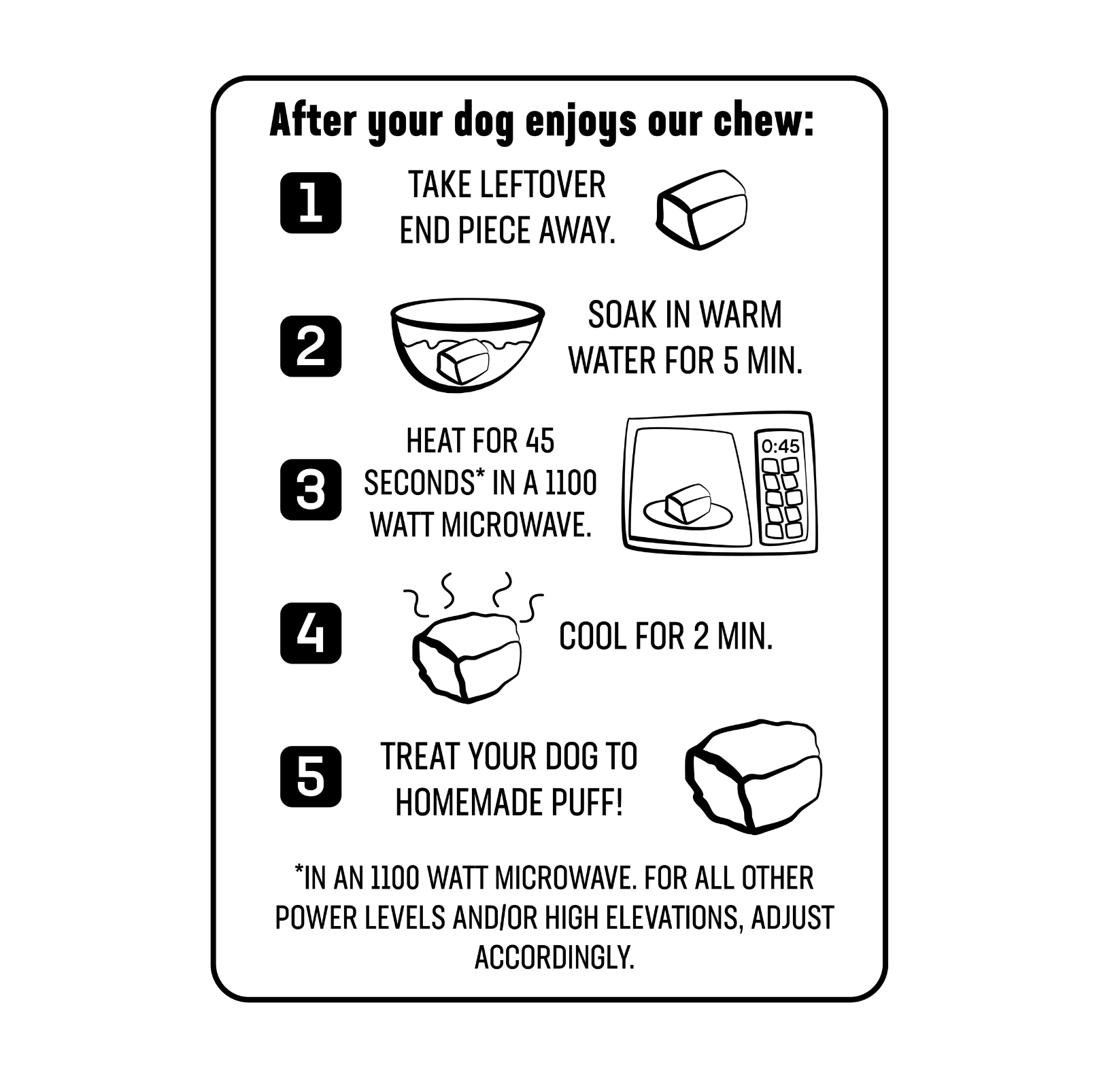 After your dog enjoys our chew:

1 TAKE LEFTOVER END PIECE AWAY.

2 SOAK IN WARM WATER FOR 5 MIN.

3 HEAT FOR 45 SECONDS* IN A 1100 WATT MICROWAVE.

0:45

4 COOL FOR 2 MIN.

5 TREAT YOUR DOG TO HOMEMADE PUFF!

*IN AN 1100 WATT MICROWAVE. FOR ALL OTHER POWER LEVELS AND/OR HIGH ELEVATIONS, ADJUST ACCORDINGLY.