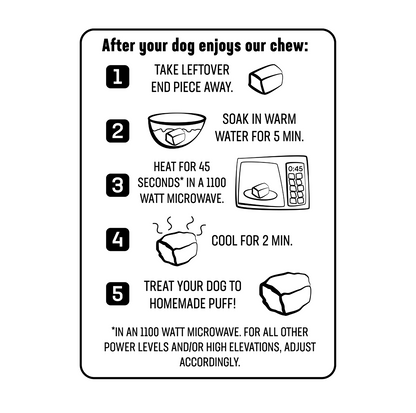 After your dog enjoys our chew:

1 TAKE LEFTOVER END PIECE AWAY.

2 SOAK IN WARM WATER FOR 5 MIN.

3 HEAT FOR 45 SECONDS* IN A 1100 WATT MICROWAVE.

0:45

4 COOL FOR 2 MIN.

5 TREAT YOUR DOG TO HOMEMADE PUFF!

*IN AN 1100 WATT MICROWAVE. FOR ALL OTHER POWER LEVELS AND/OR HIGH ELEVATIONS, ADJUST ACCORDINGLY.