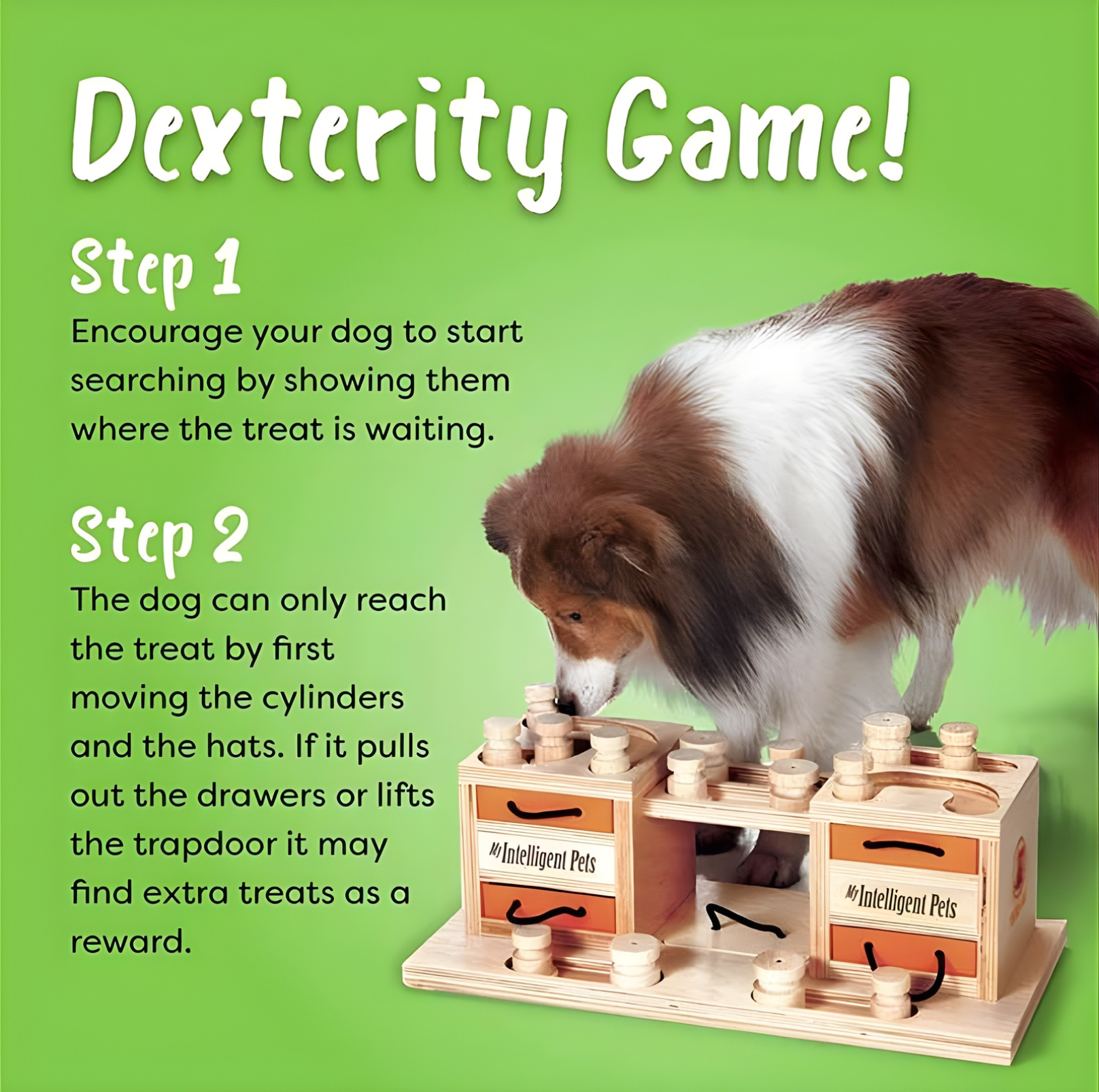 Dexterity Game!

Step 1
Encourage your dog to start searching by showing them where the treat is waiting.

Step 2
The dog can only reach the treat by first moving the cylinders and the hats. If it pulls out the drawers or lifts the trapdoor it may find extra treats as a reward.

My Intelligent Pets

My Intelligent Pets