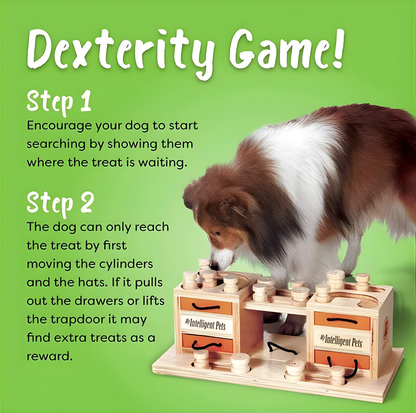 Dexterity Game!

Step 1

Encourage your dog to start searching by showing them where the treat is waiting.

Step 2

The dog can only reach the treat by first moving the cylinders and the hats. If it pulls out the drawers or lifts the trapdoor it may find extra treats as a reward.

My Intelligent Pets

My Intelligent Pets