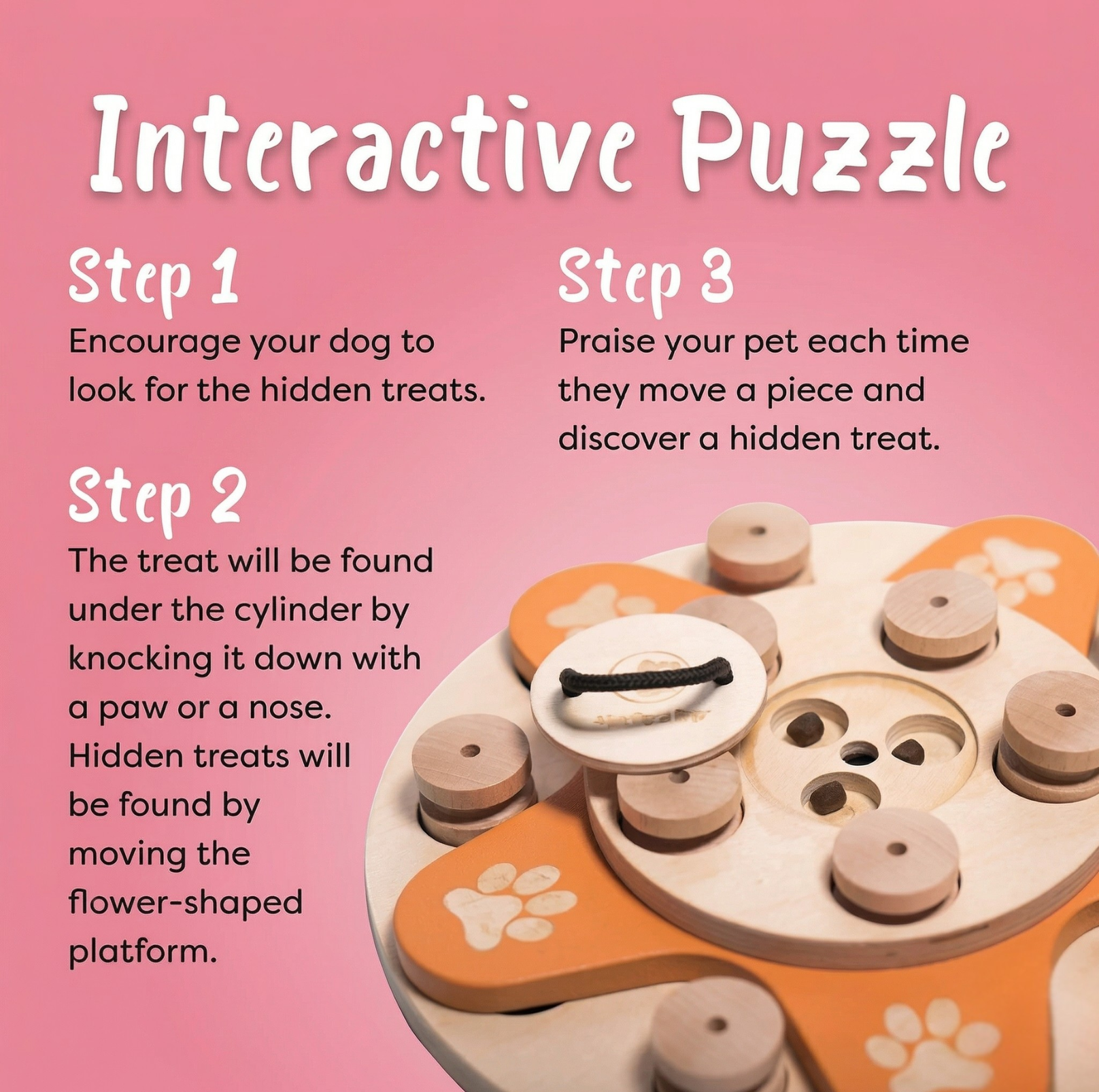 Interactive Puzzle

Step 1
Encourage your dog to look for the hidden treats.

Step 2
The treat will be found under the cylinder by knocking it down with a paw or a nose. Hidden treats will be found by moving the flower-shaped platform.

Step 3
Praise your pet each time they move a piece and discover a hidden treat.