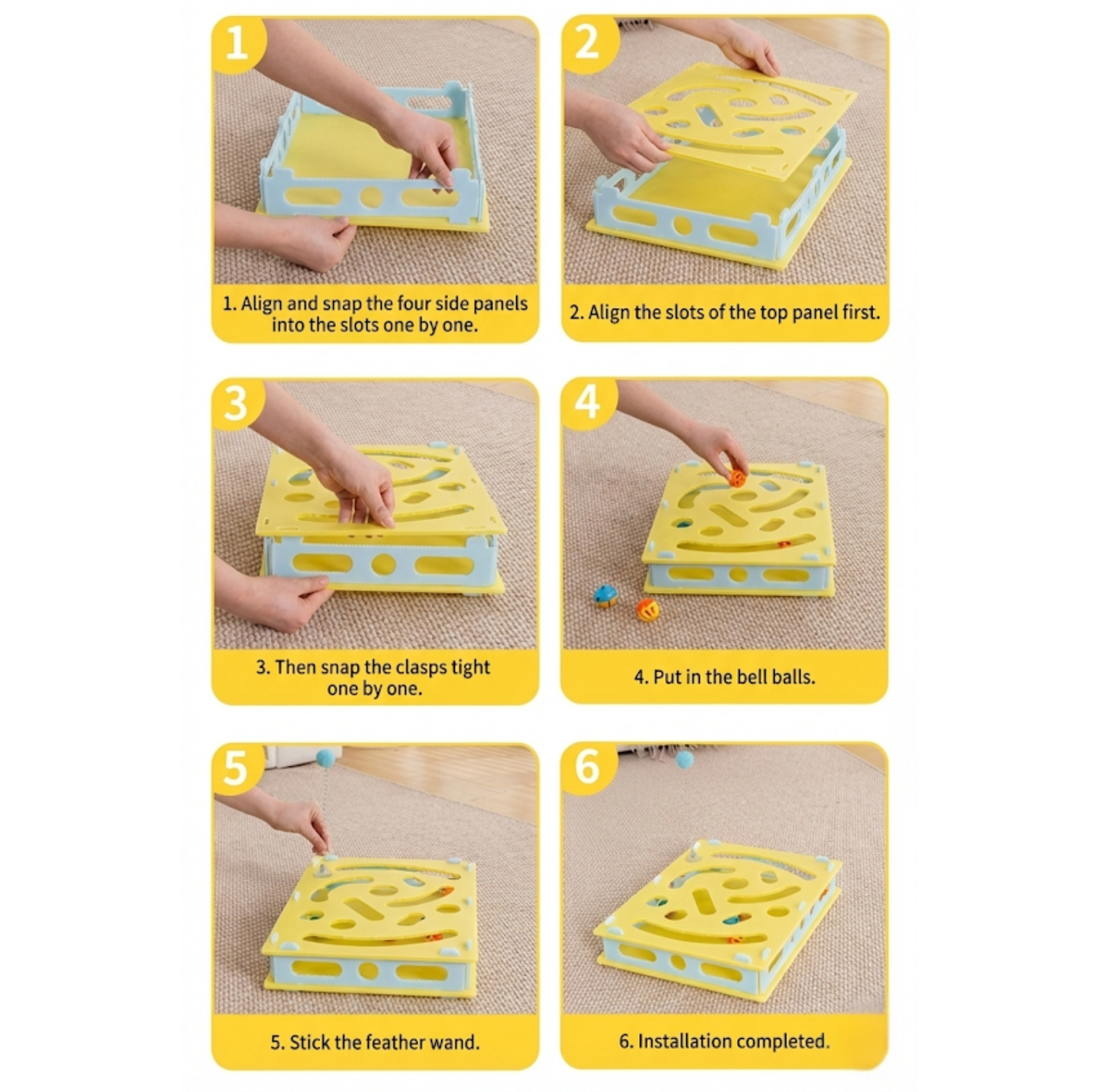 1

1. Align and snap the four side panels into the slots one by one.

2

2. Align the slots of the top panel first.

3

3. Then snap the clasps tight one by one.

4

4. Put in the bell balls.

5

5. Stick the feather wand.

6

6. Installation completed.