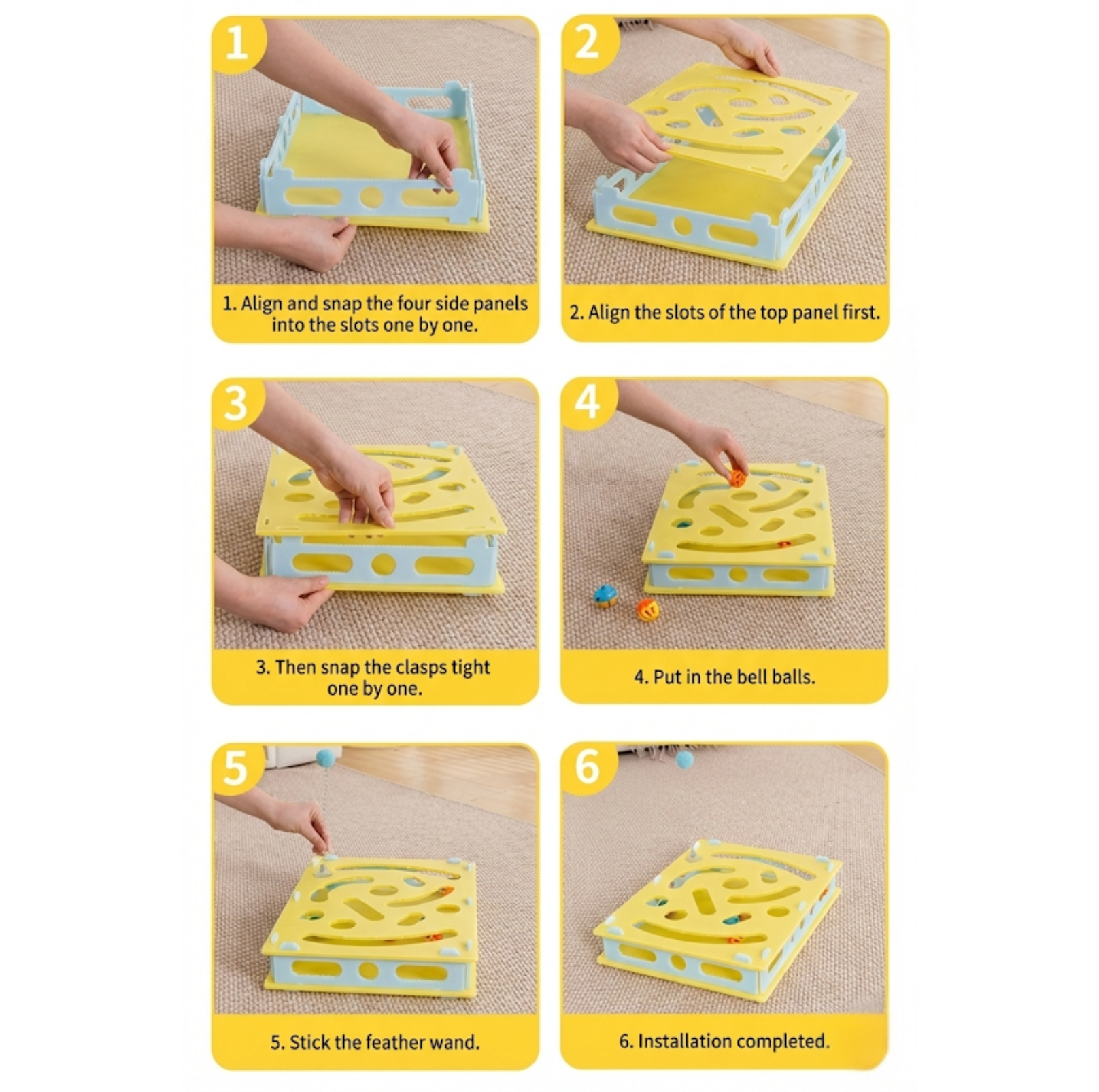 1

1. Align and snap the four side panels into the slots one by one.

2

2. Align the slots of the top panel first.

3

3. Then snap the clasps tight one by one.

4

4. Put in the bell balls.

5

5. Stick the feather wand.

6

6. Installation completed.