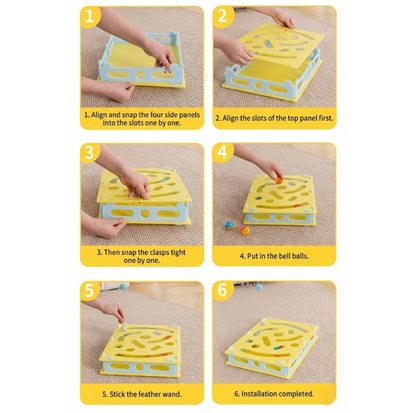 1

1. Align and snap the four side panels into the slots one by one.

2

2. Align the slots of the top panel first.

3

3. Then snap the clasps tight one by one.

4

4. Put in the bell balls.

5

5. Stick the feather wand.

6

6. Installation completed.