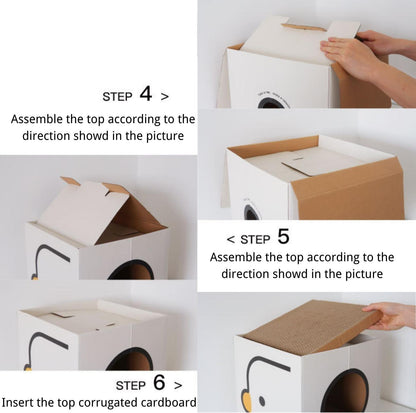 STEP 4 >
Assemble the top according to the direction showd in the picture

< STEP 5
Assemble the top according to the direction showd in the picture

STEP 6 >
Insert the top corrugated cardboard