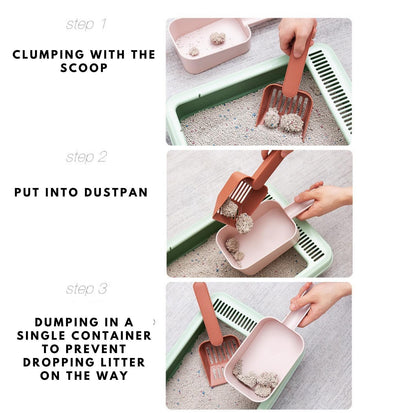 step 1

CLUMPING WITH THE SCOOP

step 2

PUT INTO DUSTPAN

step 3

DUMPING IN A SINGLE CONTAINER TO PREVENT DROPPING LITTER ON THE WAY